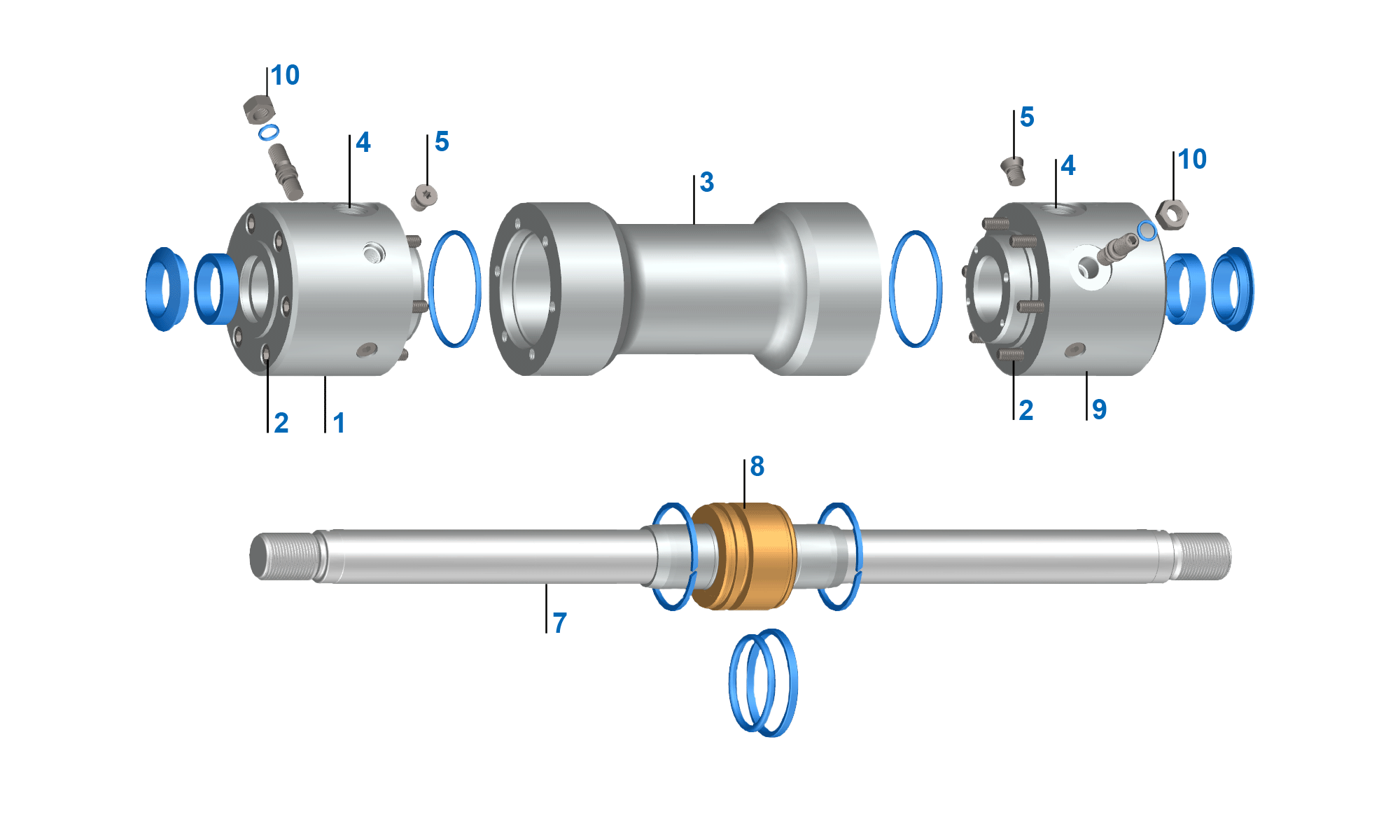 10
4
5
3
5
4
10
2
1
2
9
8
7