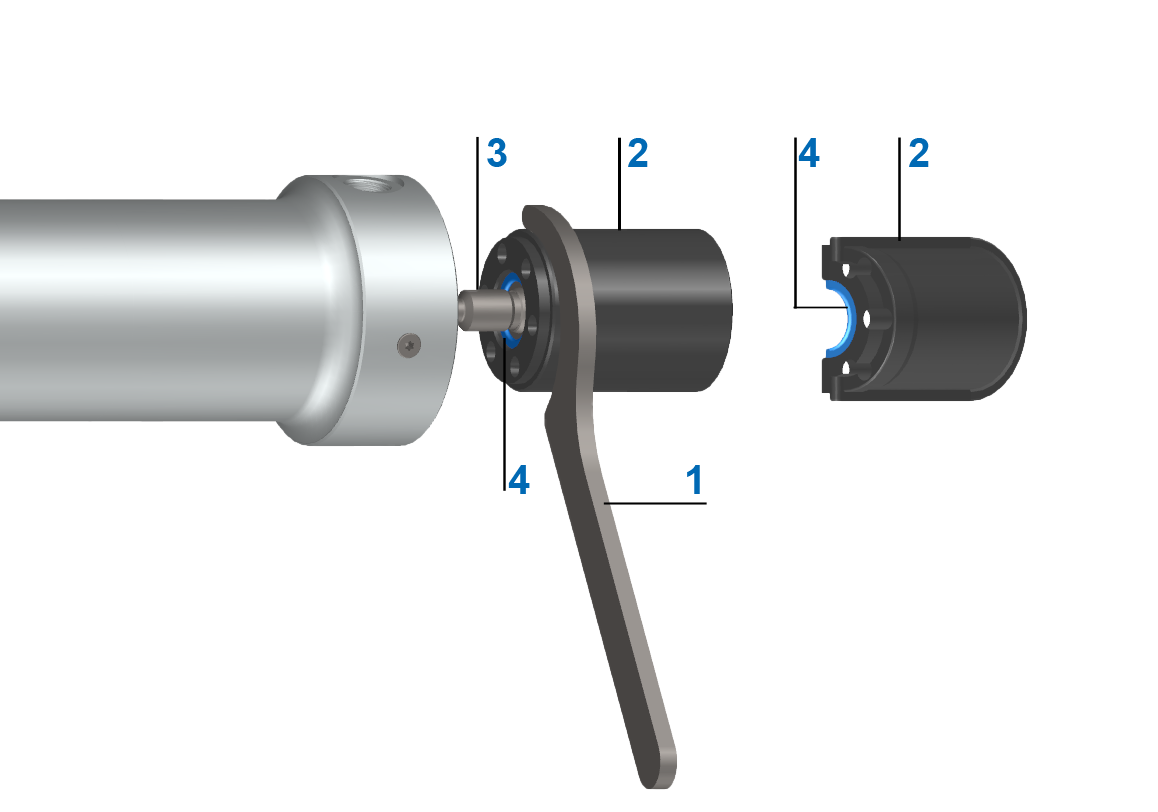 3
2
4
2
4
1